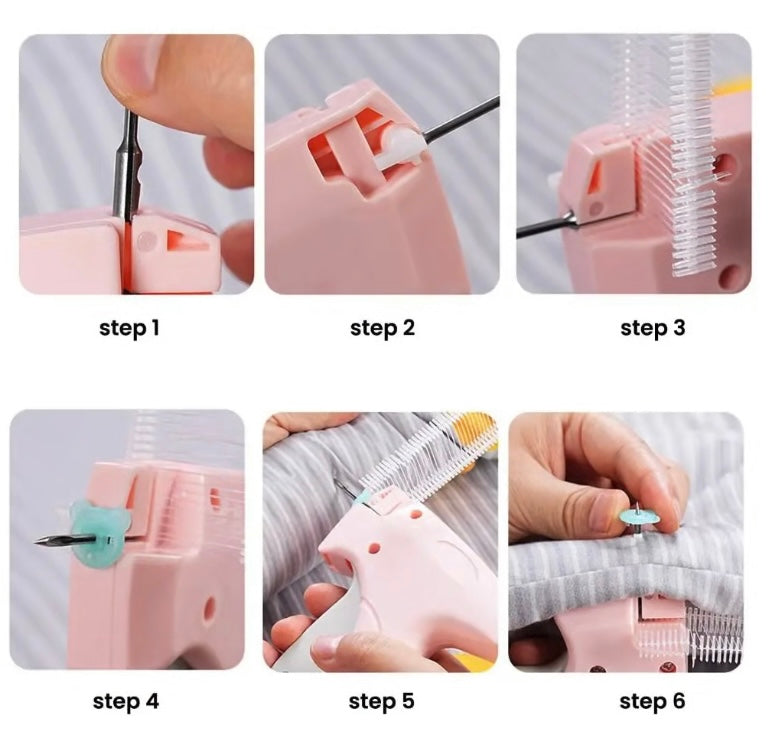 step 1

step 2

step 3

step 4

step 5

step 6