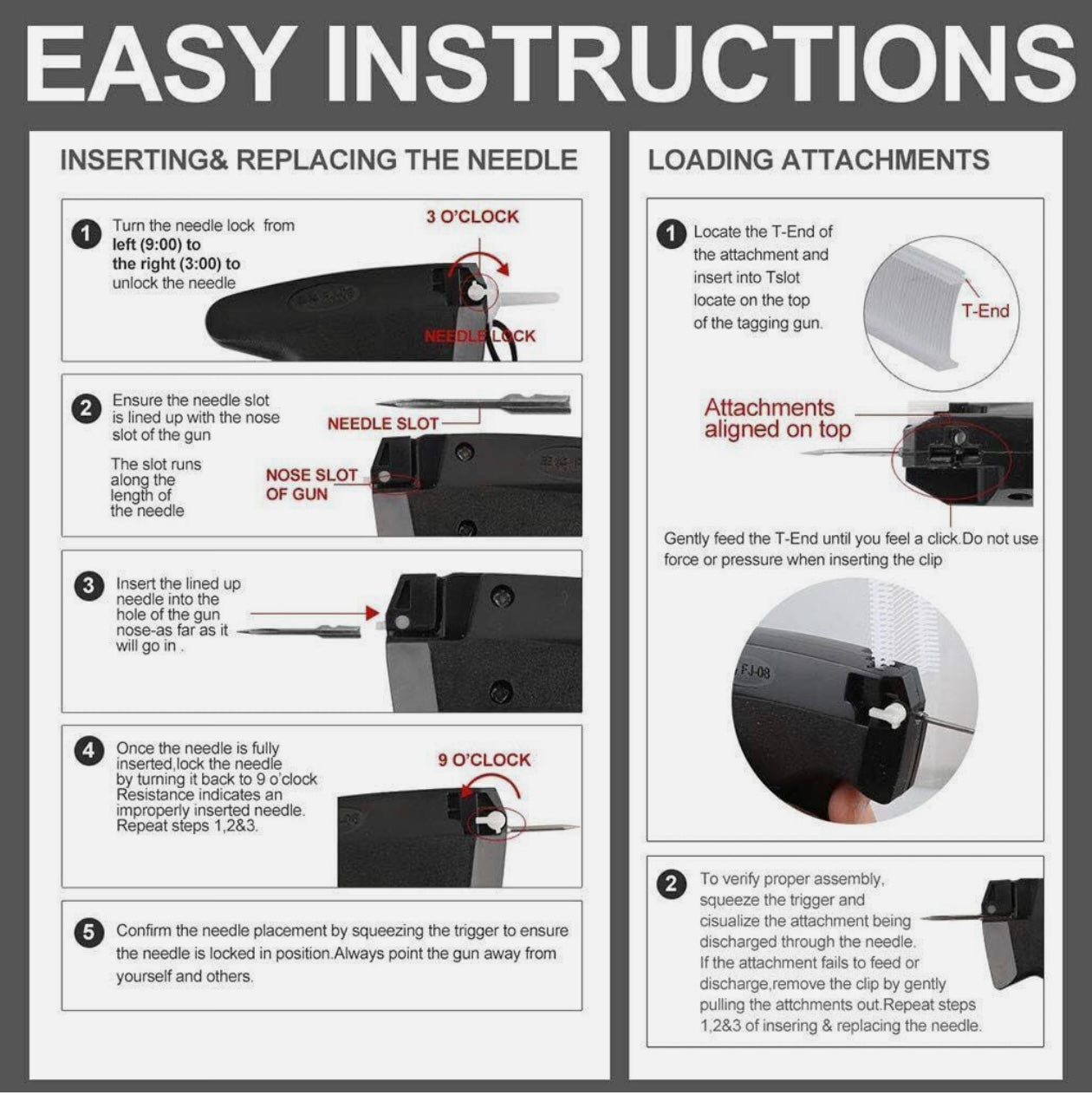 EASY INSTRUCTIONS

INSERTING& REPLACING THE NEEDLE

1 Turn the needle lock from left (9:00) to the right (3:00) to unlock the needle

3 O'CLOCK

NEEDLE LOCK

2 Ensure the needle slot is lined up with the nose slot of the gun

The slot runs along the length of the needle

NEEDLE SLOT

NOSE SLOT OF GUN

3 Insert the lined up needle into the hole of the gun nose-as far as it will go in .

4 Once the needle is fully inserted,lock the needle by turning it back to 9 o'clock Resistance indicates an improperly inserted needle. Repeat steps 1,2&3.

9 O'CLOCK

5 Confirm the needle placement by squeezing the trigger to ensure the needle is locked in position.Always point the gun away from yourself and others.

LOADING ATTACHMENTS

1 Locate the T-End of the attachment and insert into Tslot locate on the top of the tagging gun.

T-End

Attachments aligned on top

Gently feed the T-End until you feel a click.Do not use force or pressure when inserting the clip

FJ-08

2 To verify proper assembly, squeeze the trigger and cisualize the attachment being discharged through the needle. If the attachment fails to feed or discharge,remove the clip by gently pulling the attchments out.Repeat steps 1,2&3 of insering & replacing the needle.